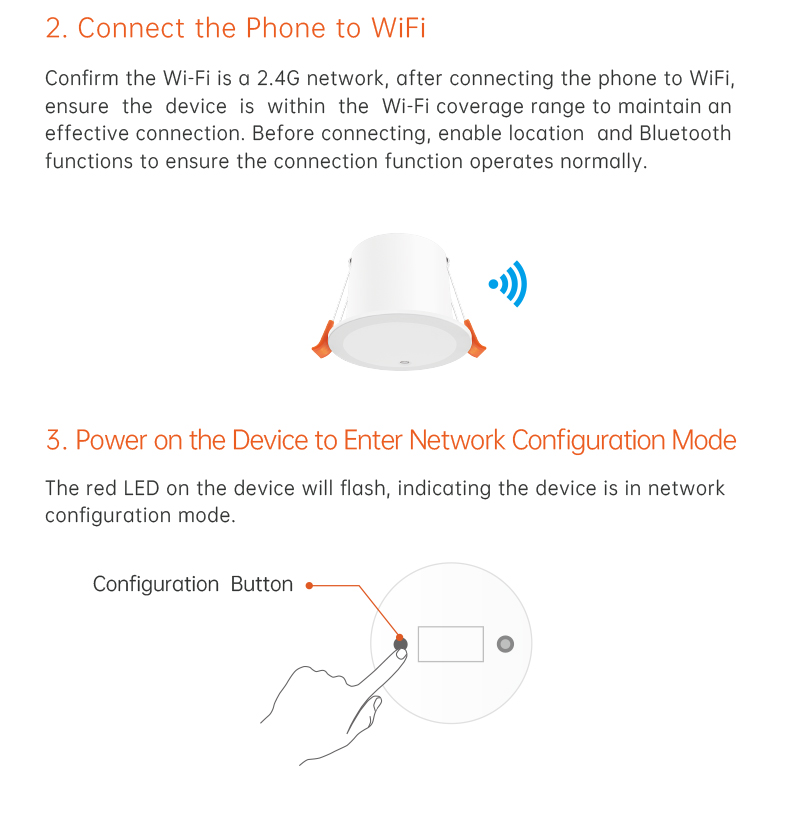 2. Connect the Phone to WiFi

Confirm the Wi-Fi is a 2.4G network, after connecting the phone to WiFi, ensure the device is within the Wi-Fi coverage range to maintain an effective connection. Before connecting, enable location and Bluetooth functions to ensure the connection function operates normally.

3. Power on the Device to Enter Network Configuration Mode

The red LED on the device will flash, indicating the device is in network configuration mode.

Configuration Button