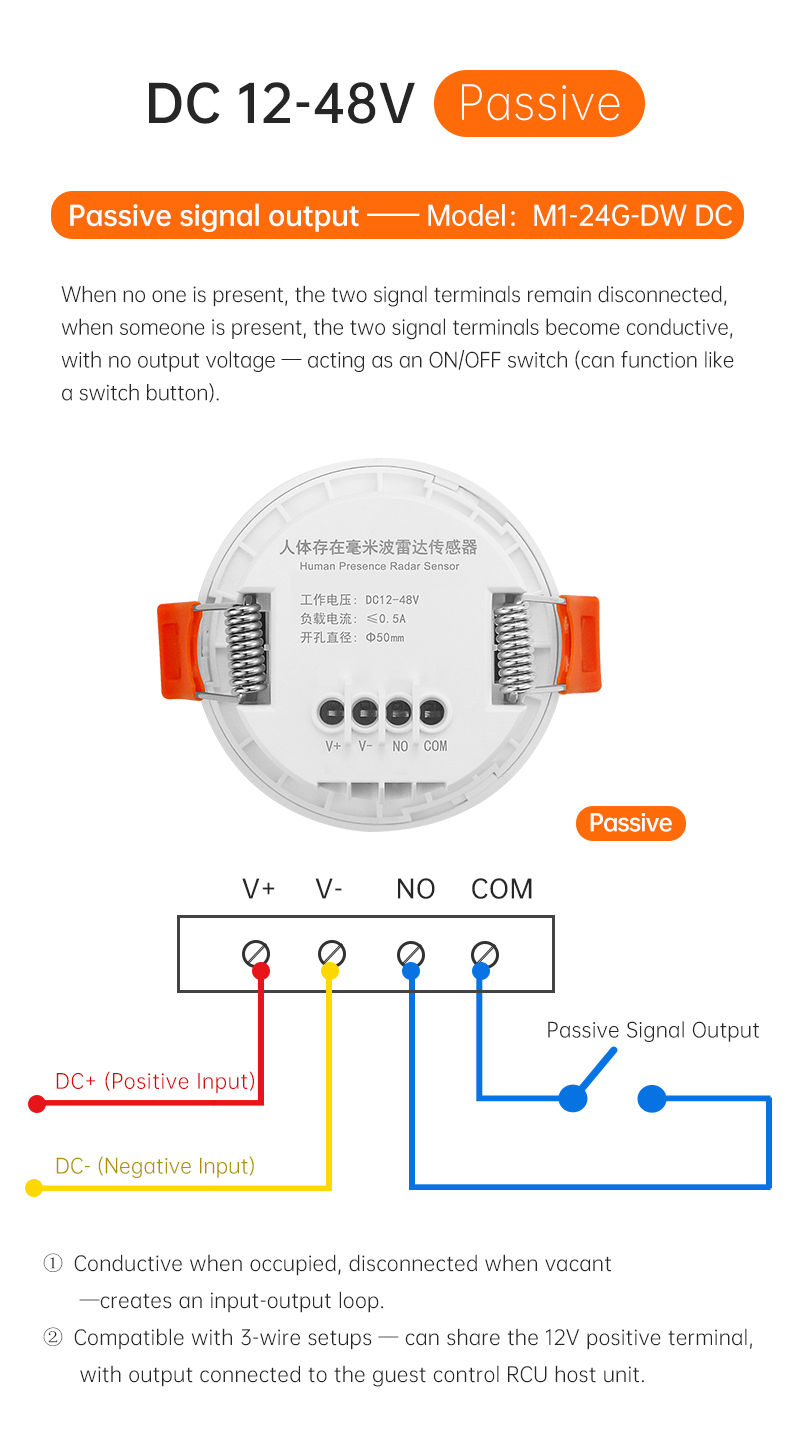 DC 12-48V Passive

Passive signal output —— Model: M1-24G-DW DC

When no one is present, the two signal terminals remain disconnected, when someone is present, the two signal terminals become conductive, with no output voltage — acting as an ON/OFF switch (can function like a switch button).

人体存在毫米波雷达传感器
Human Presence Radar Sensor
工作电压: DC12-48V
负载电流: ≤0.5A
开孔直径: Φ50mm
V+ V- NO COM

Passive

V+ V- NO COM

Passive Signal Output

DC+ (Positive Input)

DC- (Negative Input)

① Conductive when occupied, disconnected when vacant —creates an input-output loop.

② Compatible with 3-wire setups — can share the 12V positive terminal, with output connected to the guest control RCU host unit.