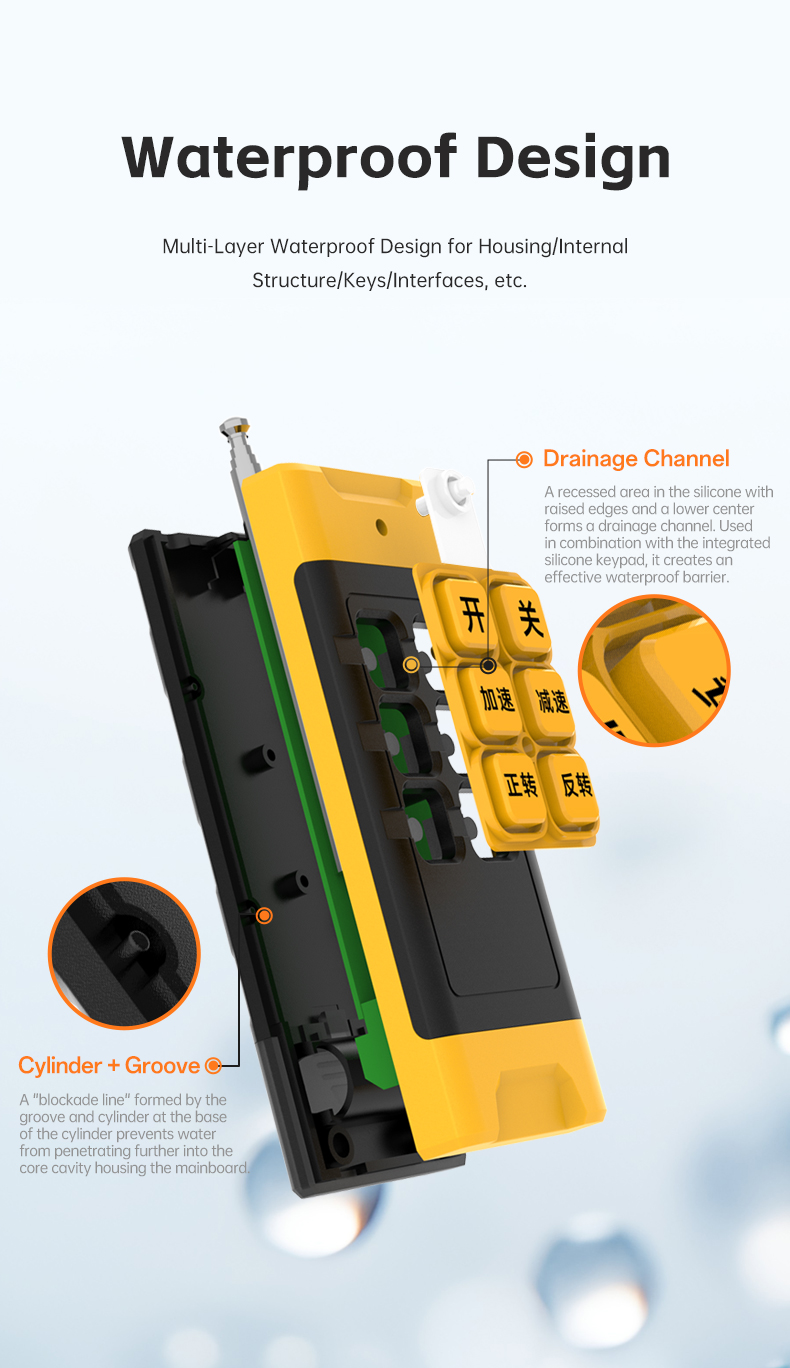 Waterproof Design

Multi-Layer Waterproof Design for Housing/Internal Structure/Keys/Interfaces, etc.

Drainage Channel

A recessed area in the silicone with raised edges and a lower center forms a drainage channel. Used in combination with the integrated silicone keypad, it creates an effective waterproof barrier.

开

关

加速

减速

正转

反转

Cylinder + Groove

A "blockade line" formed by the groove and cylinder at the base of the cylinder prevents water from penetrating further into the core cavity housing the mainboard.