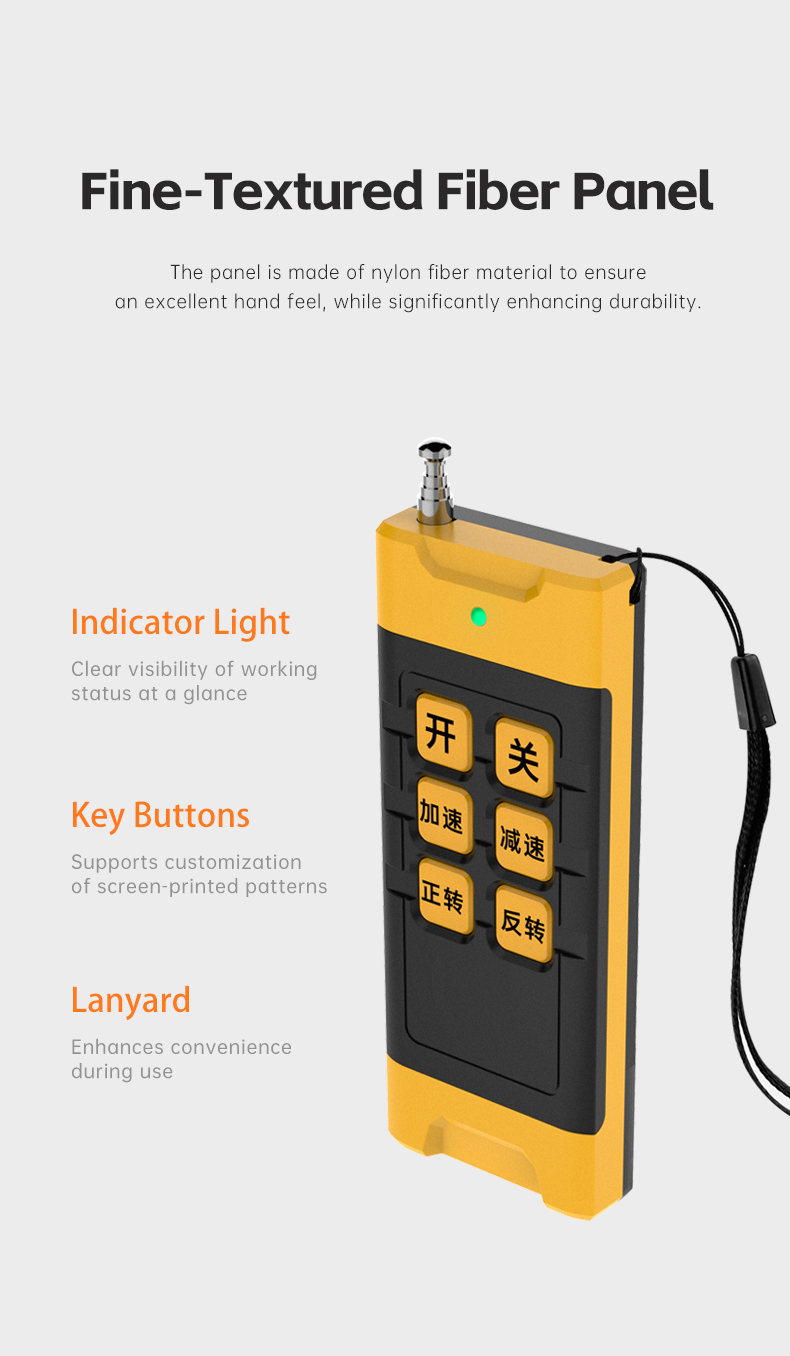 Fine-Textured Fiber Panel

The panel is made of nylon fiber material to ensure an excellent hand feel, while significantly enhancing durability.

Indicator Light
Clear visibility of working status at a glance

Key Buttons
Supports customization of screen-printed patterns

Lanyard
Enhances convenience during use

开
关
加速
减速
正转
反转