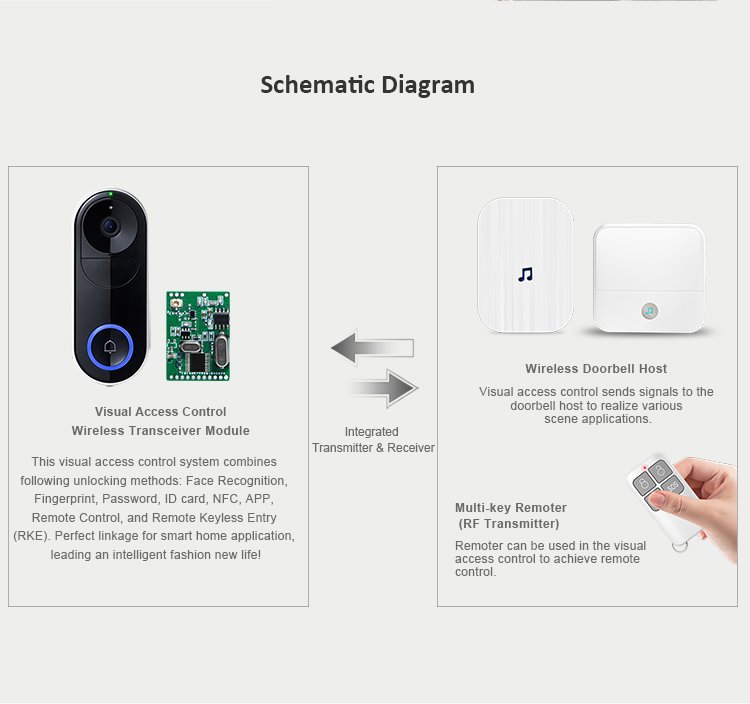 Schematic Diagram

Visual Access Control
Wireless Transceiver Module

This visual access control system combines following unlocking methods: Face Recognition, Fingerprint, Password, ID card, NFC, APP, Remote Control, and Remote Keyless Entry (RKE). Perfect linkage for smart home application, leading an intelligent fashion new life!

Integrated
Transmitter & Receiver

Wireless Doorbell Host

Visual access control sends signals to the doorbell host to realize various scene applications.

Multi-key Remoter
(RF Transmitter)

Remoter can be used in the visual access control to achieve remote control.

SOS